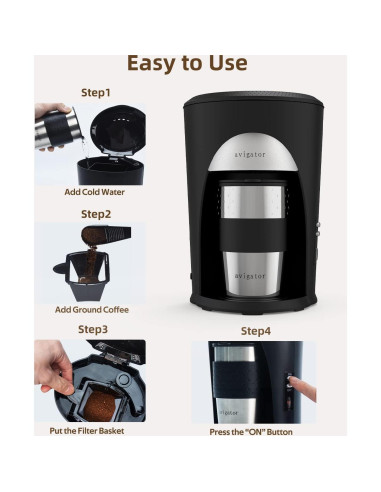 Easy to Use

Step1

Add Cold Water

Step2

Add Ground Coffee

Step3

Put the Filter Basket

avigator

avigator

Step4

avigator

Press the "ON" Button