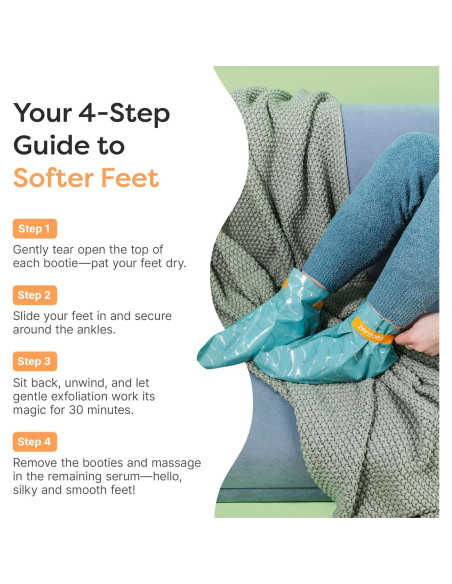 Your 4-Step Guide to Softer Feet

Step 1

Gently tear open the top of each bootie—pat your feet dry.

Step 2

Slide your feet in and secure around the ankles.

Step 3

Sit back, unwind, and let gentle exfoliation work its magic for 30 minutes.

Step 4

Remove the booties and massage in the remaining serum—hello, silky and smooth feet!

zentoes