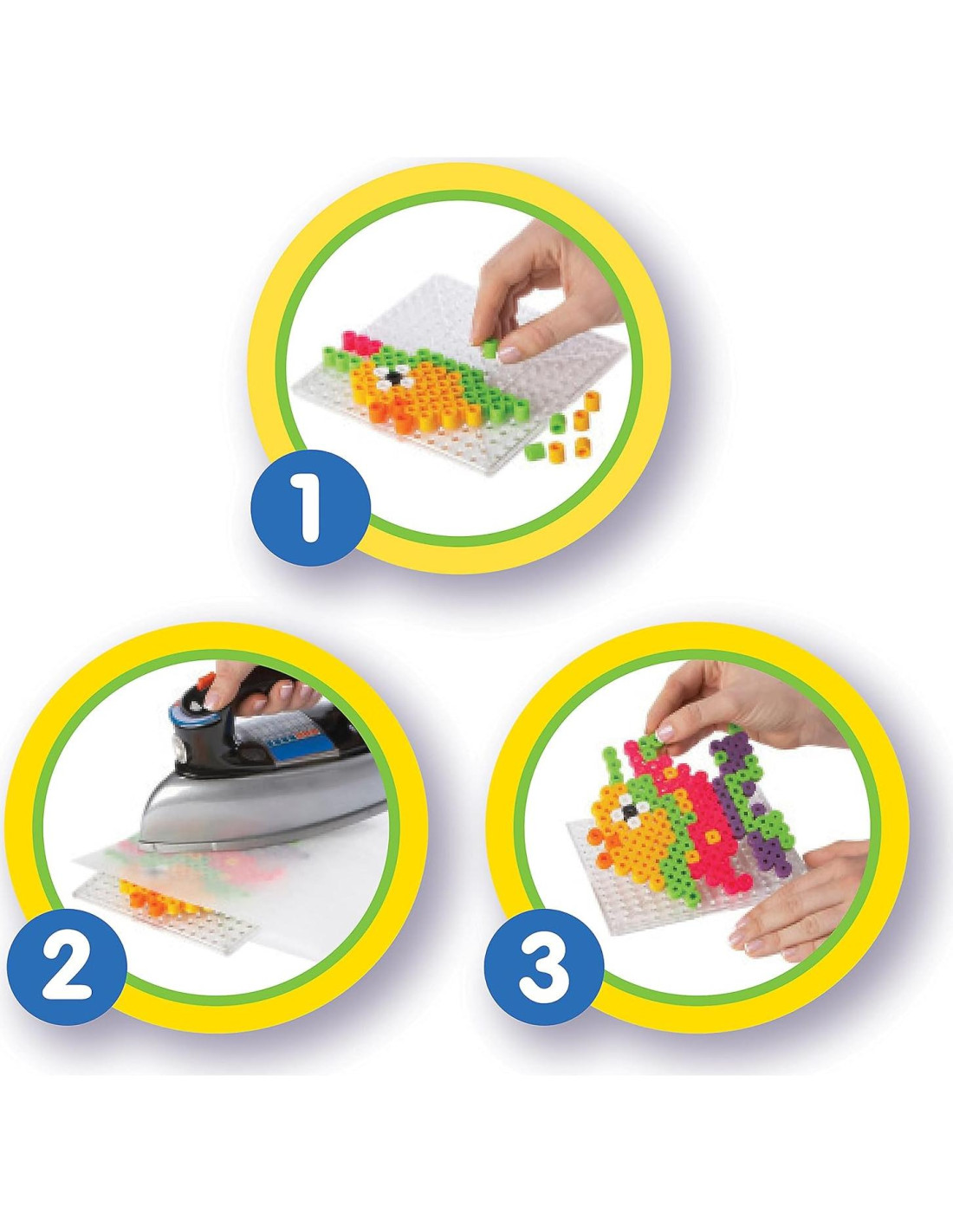 1

2

3