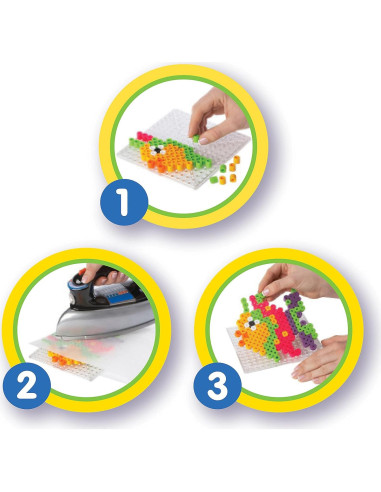 1

2

3