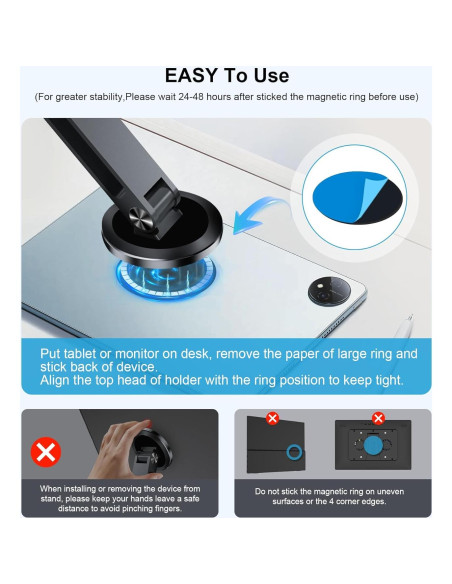 EASY To Use

(For greater stability,Please wait 24-48 hours after sticked the magnetic ring before use)

Put tablet or monitor on desk, remove the paper of large ring and stick back of device.
Align the top head of holder with the ring position to keep tight.

When installing or removing the device from stand, please keep your hands leave a safe distance to avoid pinching fingers.

Do not stick the magnetic ring on uneven surfaces or the 4 corner edges.