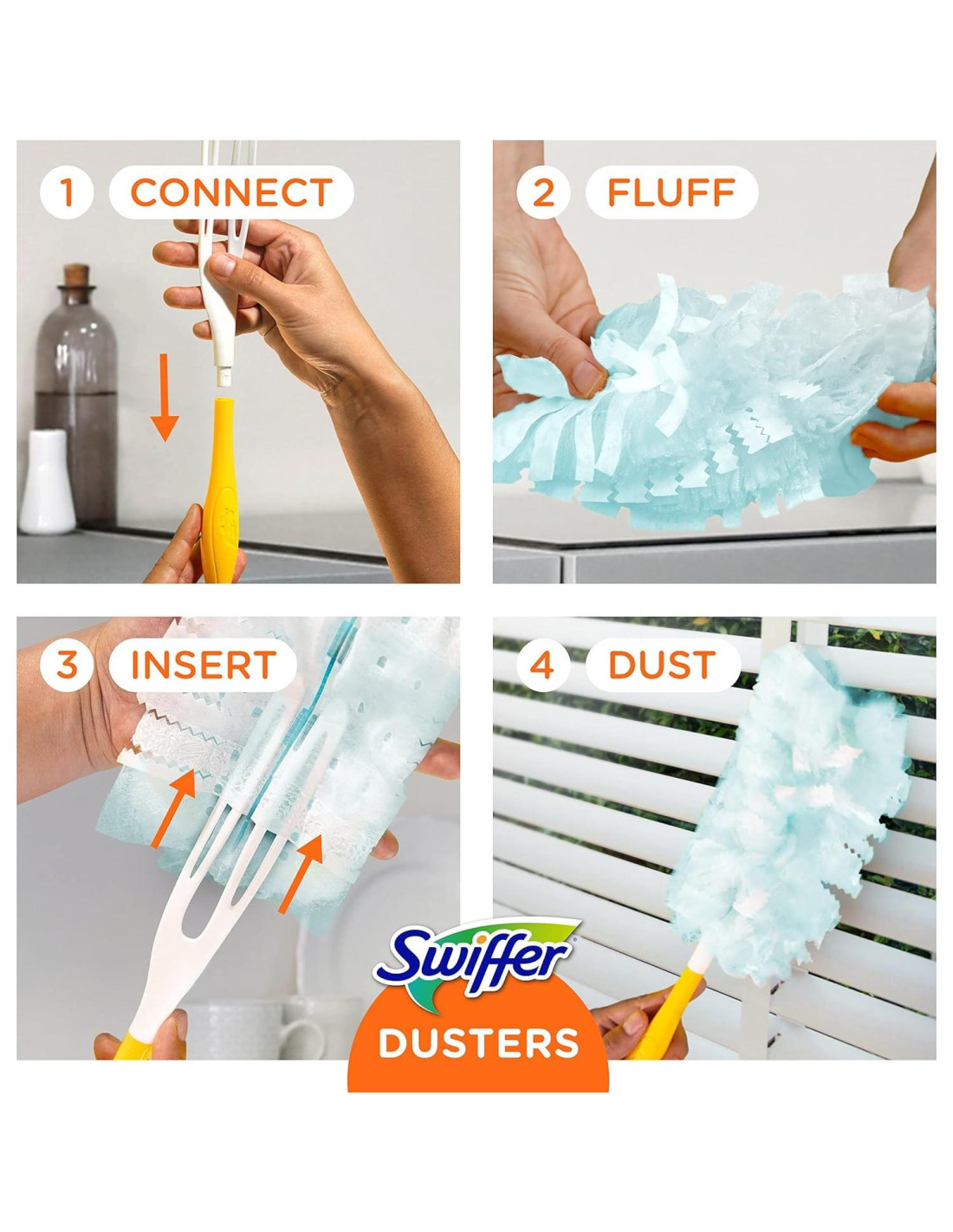 1 CONNECT

2 FLUFF

3 INSERT

4 DUST

Swiffer®

DUSTERS