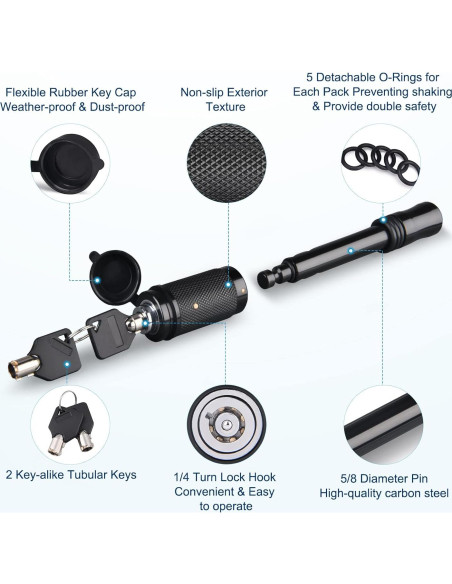 Flexible Rubber Key Cap
Weather-proof & Dust-proof

Non-slip Exterior
Texture

5 Detachable O-Rings for
Each Pack Preventing shaking
& Provide double safety

2 Key-alike Tubular Keys

1/4 Turn Lock Hook
Convenient & Easy
to operate

5/8 Diameter Pin
High-quality carbon steel