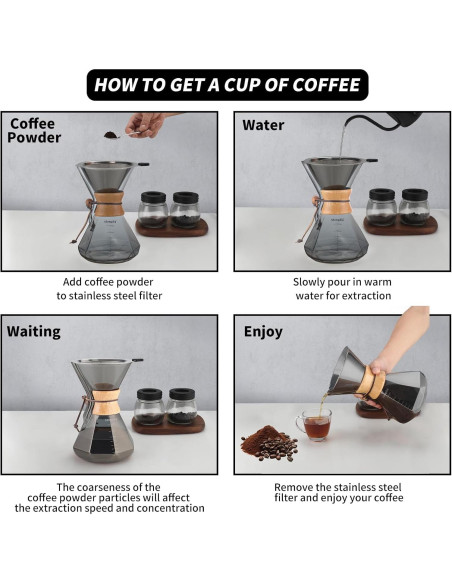 HOW TO GET A CUP OF COFFEE

Coffee Powder

Add coffee powder to stainless steel filter

Water

Slowly pour in warm water for extraction

Waiting

The coarseness of the coffee powder particles will affect the extraction speed and concentration

Enjoy

Remove the stainless steel filter and enjoy your coffee