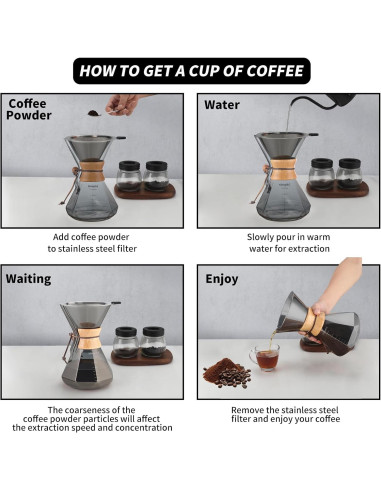 HOW TO GET A CUP OF COFFEE

Coffee Powder

Add coffee powder to stainless steel filter

Water

Slowly pour in warm water for extraction

Waiting

The coarseness of the coffee powder particles will affect the extraction speed and concentration

Enjoy

Remove the stainless steel filter and enjoy your coffee