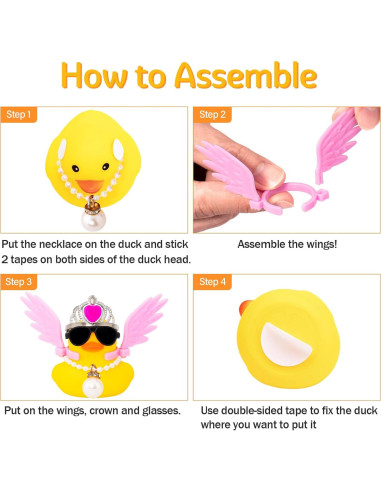 How to Assemble

Step 1

Put the necklace on the duck and stick 2 tapes on both sides of the duck head.

Step 2

Assemble the wings!

Step 3

Put on the wings, crown and glasses.

Step 4

Use double-sided tape to fix the duck where you want to put it