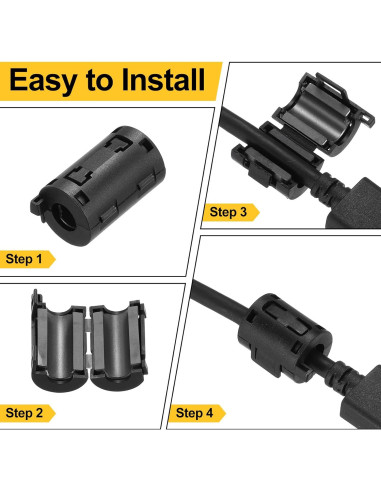 Easy to Install

Step 1

Step 2

Step 3

Step 4