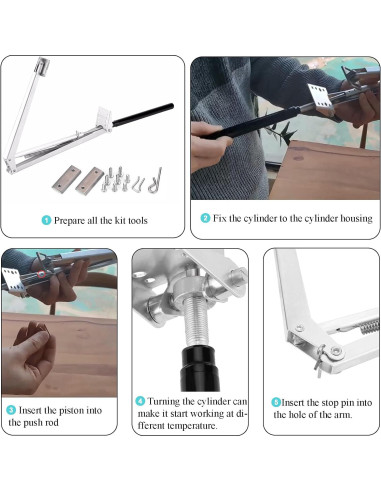 1 Prepare all the kit tools

2 Fix the cylinder to the cylinder housing

3 Insert the piston into the push rod

4 Turning the cylinder can make it start working at different temperature.

5 Insert the stop pin into the hole of the arm.