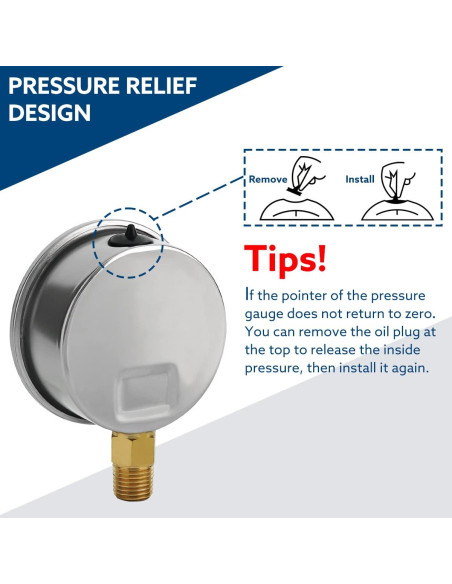 PRESSURE RELIEF DESIGN

Remove

Install

Tips!

If the pointer of the pressure gauge does not return to zero. You can remove the oil plug at the top to release the inside pressure, then install it again.