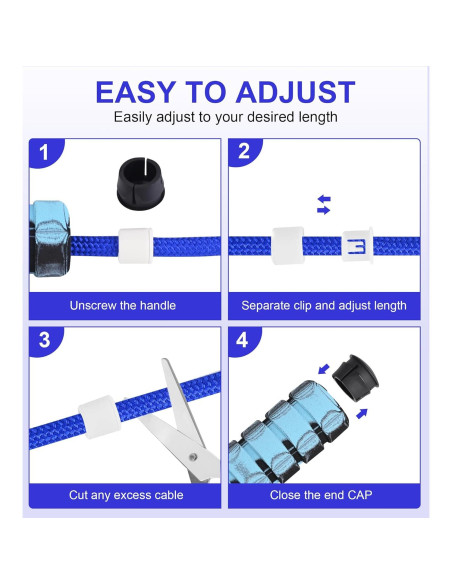 EASY TO ADJUST
Easily adjust to your desired length

1
Unscrew the handle

2
Separate clip and adjust length

3
Cut any excess cable

4
Close the end CAP