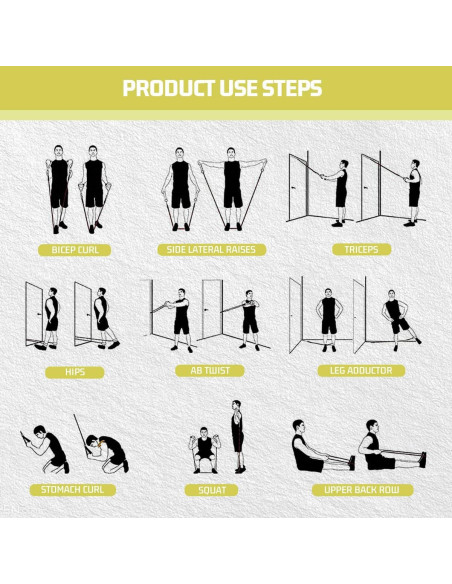 PRODUCT USE STEPS

BICEP CURL

SIDE LATERAL RAISES

TRICEPS

HIPS

AB TWIST

LEG ADDUCTOR

STOMACH CURL

SQUAT

UPPER BACK ROW