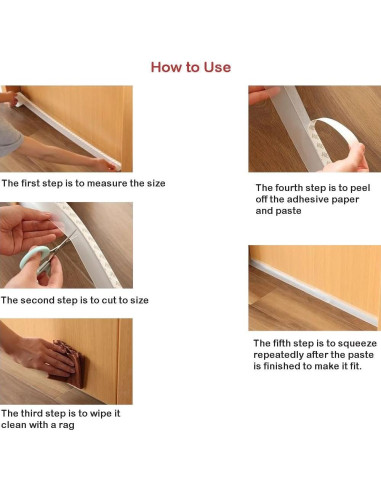 How to Use

The first step is to measure the size

The second step is to cut to size

The third step is to wipe it clean with a rag

The fourth step is to peel off the adhesive paper and paste

The fifth step is to squeeze repeatedly after the paste is finished to make it fit.