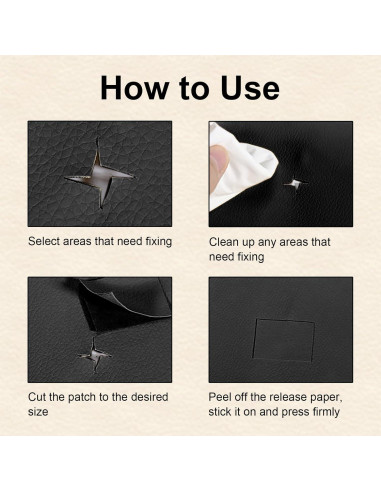 How to Use

Select areas that need fixing

Clean up any areas that need fixing

Cut the patch to the desired size

Peel off the release paper, stick it on and press firmly