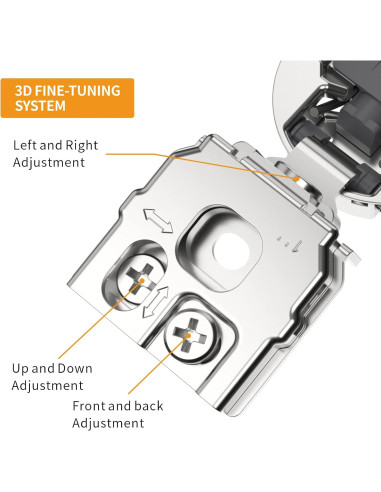 3D FINE-TUNING SYSTEM

Left and Right Adjustment

Up and Down Adjustment

Front and back Adjustment