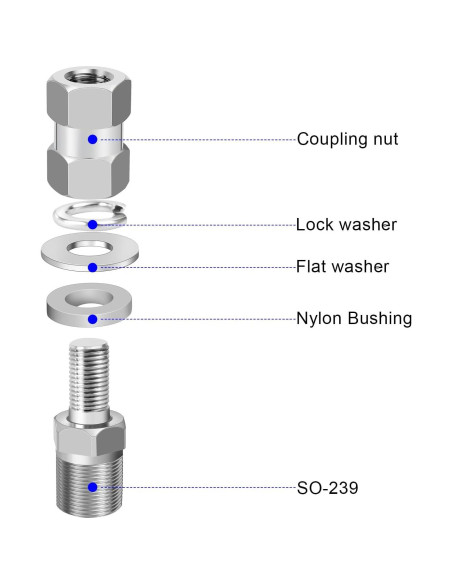 Coupling nut

Lock washer

Flat washer

Nylon Bushing

SO-239