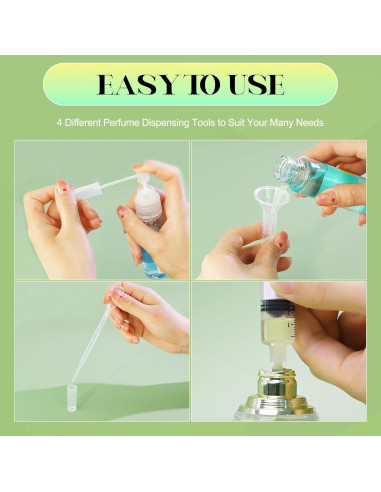 EASY TO USE

4 Different Perfume Dispensing Tools to Suit Your Many Needs