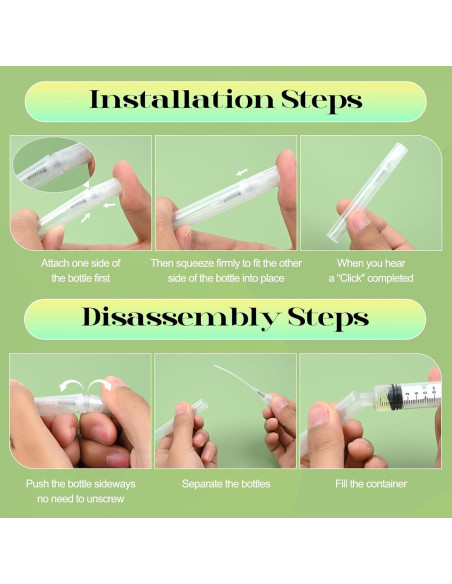 Installation Steps

Attach one side of the bottle first

Then squeeze firmly to fit the other side of the bottle into place

When you hear a "Click" completed

Disassembly Steps

Push the bottle sideways no need to unscrew

Separate the bottles

Fill the container