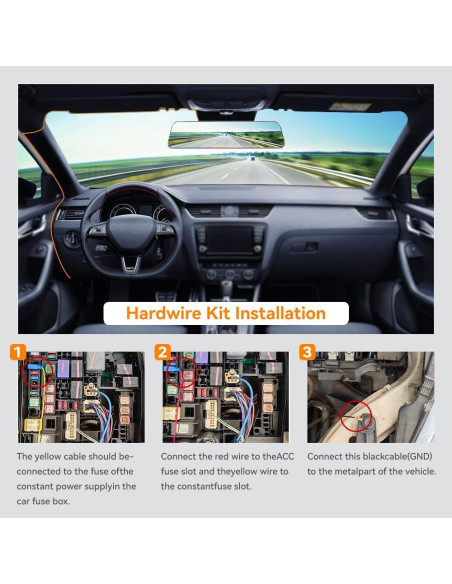 Hardwire Kit Installation

1

The yellow cable should be-connected to the fuse ofthe constant power supplyin the car fuse box.

2

Connect the red wire to theACC fuse slot and theyellow wire to the constantfuse slot.

3

Connect this blackcable(GND) to the metalpart of the vehicle.