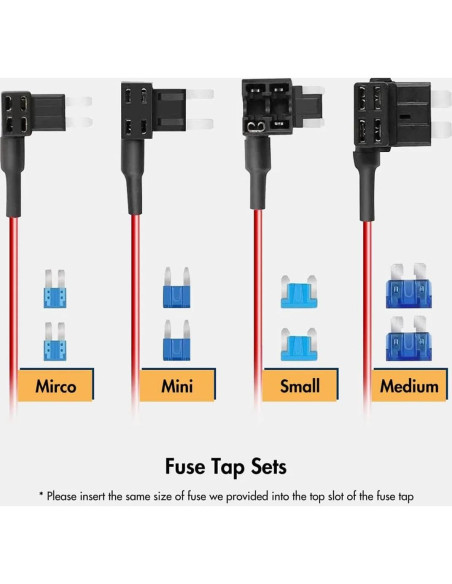 Mirco

Mini

Small

Medium

Fuse Tap Sets

* Please insert the same size of fuse we provided into the top slot of the fuse tap