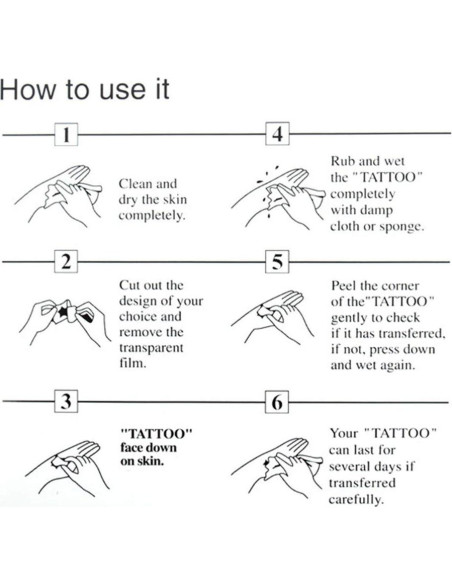 How to use it

1

Clean and dry the skin completely.

2

Cut out the design of your choice and remove the transparent film.

3

"TATTOO" face down on skin.

4

Rub and wet the "TATTOO" completely with damp cloth or sponge.

5

Peel the corner of the"TATTOO" gently to check if it has transferred, if not, press down and wet again.

6

Your "TATTOO" can last for several days if transferred carefully.