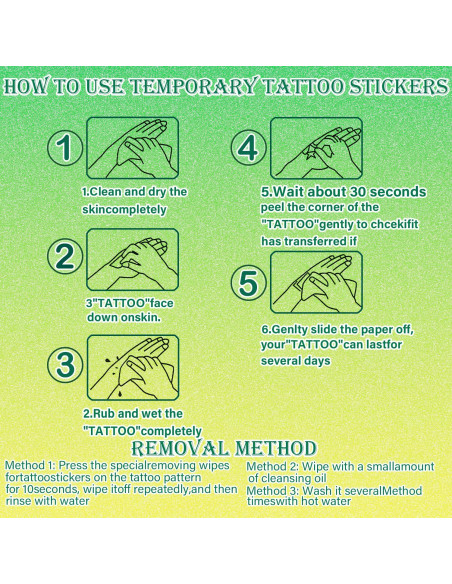 HOW TO USE TEMPORARY TATTOO STICKERS

1

1.Clean and dry the skincompletely

2

3"TATTOO"face down onskin.

3

2.Rub and wet the "TATTOO"completely

4

5.Wait about 30 seconds peel the corner of the "TATTOO"gently to chcekifit has transferred if

5

6.Genlty slide the paper off, your"TATTOO"can lastfor several days

REMOVAL METHOD

Method 1: Press the specialremoving wipes fortattoostickers on the tattoo pattern for 10seconds, wipe itoff repeatedly,and then rinse with water

Method 2: Wipe with a smallamount of cleansing oil

Method 3: Wash it severalMethod timeswith hot water