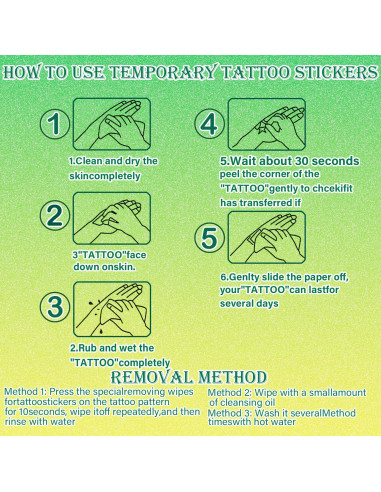 HOW TO USE TEMPORARY TATTOO STICKERS

1

1.Clean and dry the skincompletely

2

3"TATTOO"face down onskin.

3

2.Rub and wet the "TATTOO"completely

4

5.Wait about 30 seconds peel the corner of the "TATTOO"gently to chcekifit has transferred if

5

6.Genlty slide the paper off, your"TATTOO"can lastfor several days

REMOVAL METHOD

Method 1: Press the specialremoving wipes fortattoostickers on the tattoo pattern for 10seconds, wipe itoff repeatedly,and then rinse with water

Method 2: Wipe with a smallamount of cleansing oil
Method 3: Wash it severalMethod timeswith hot water