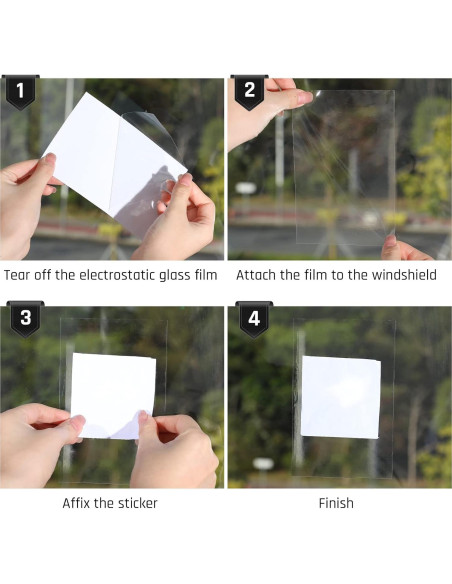 1

Tear off the electrostatic glass film

2

Attach the film to the windshield

3

Affix the sticker

4

Finish