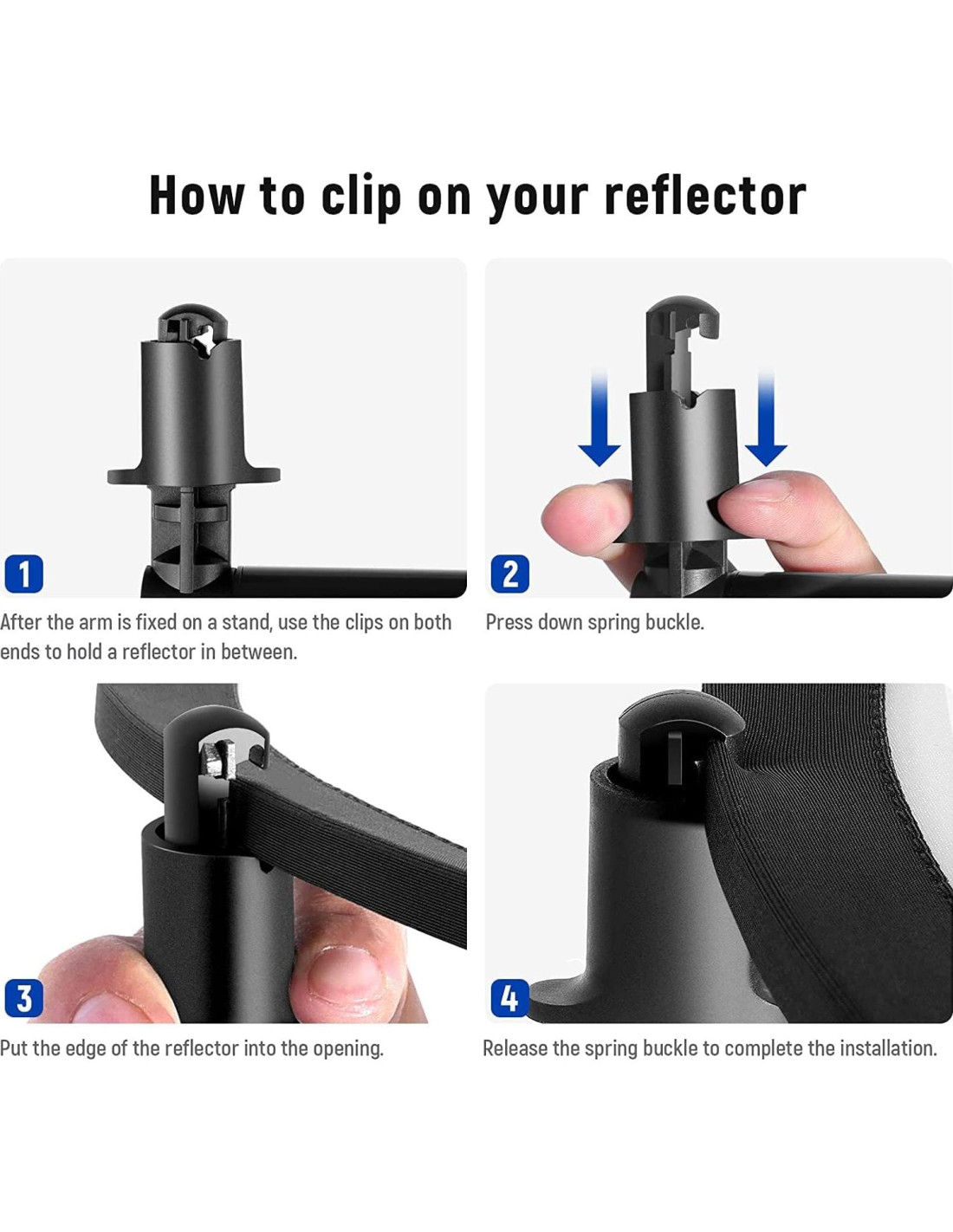 How to clip on your reflector

1

After the arm is fixed on a stand, use the clips on both ends to hold a reflector in between.

2

Press down spring buckle.

3

Put the edge of the reflector into the opening.

4

Release the spring buckle to complete the installation.