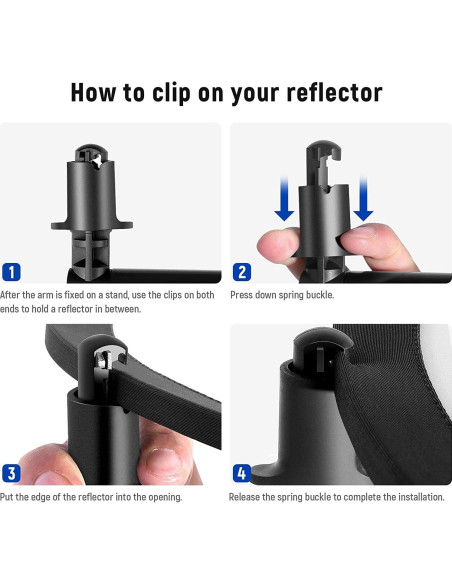 How to clip on your reflector

1

After the arm is fixed on a stand, use the clips on both ends to hold a reflector in between.

2

Press down spring buckle.

3

Put the edge of the reflector into the opening.

4

Release the spring buckle to complete the installation.