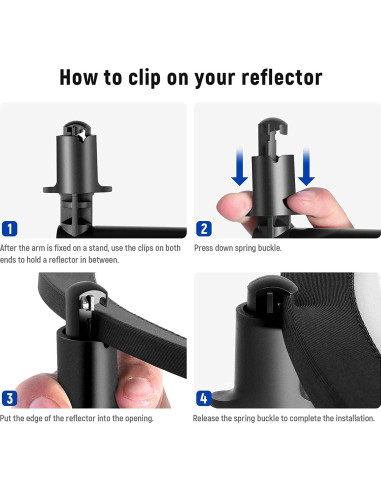 How to clip on your reflector

1

After the arm is fixed on a stand, use the clips on both ends to hold a reflector in between.

2

Press down spring buckle.

3

Put the edge of the reflector into the opening.

4

Release the spring buckle to complete the installation.