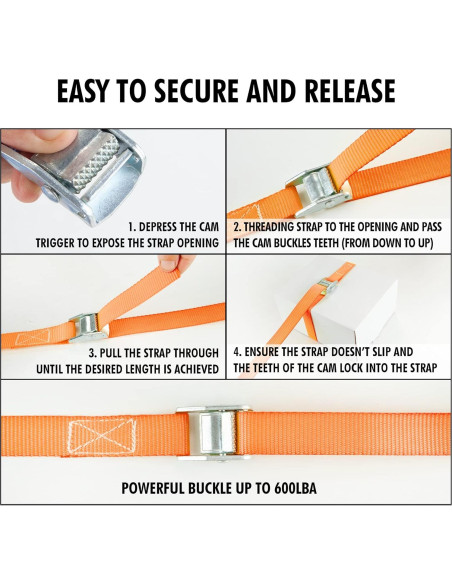 EASY TO SECURE AND RELEASE

1. DEPRESS THE CAM TRIGGER TO EXPOSE THE STRAP OPENING

2. THREADING STRAP TO THE OPENING AND PASS THE CAM BUCKLES TEETH (FROM DOWN TO UP)

3. PULL THE STRAP THROUGH UNTIL THE DESIRED LENGTH IS ACHIEVED

4. ENSURE THE STRAP DOESN'T SLIP AND THE TEETH OF THE CAM LOCK INTO THE STRAP

POWERFUL BUCKLE UP TO 600LBA