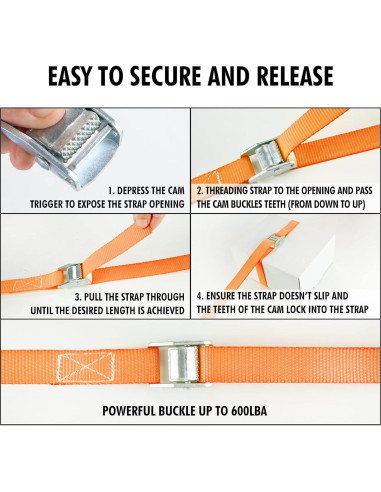 EASY TO SECURE AND RELEASE

1. DEPRESS THE CAM TRIGGER TO EXPOSE THE STRAP OPENING

2. THREADING STRAP TO THE OPENING AND PASS THE CAM BUCKLES TEETH (FROM DOWN TO UP)

3. PULL THE STRAP THROUGH UNTIL THE DESIRED LENGTH IS ACHIEVED

4. ENSURE THE STRAP DOESN'T SLIP AND THE TEETH OF THE CAM LOCK INTO THE STRAP

POWERFUL BUCKLE UP TO 600LBA