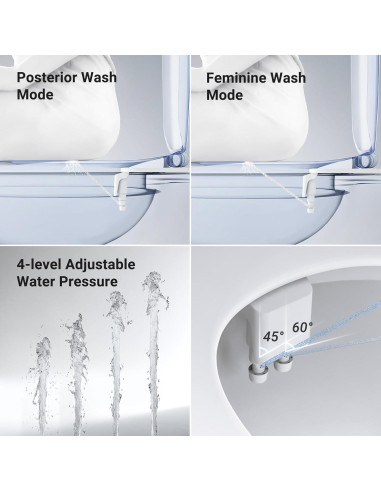 Posterior Wash Mode

Feminine Wash Mode

4-level Adjustable Water Pressure

45°

60°