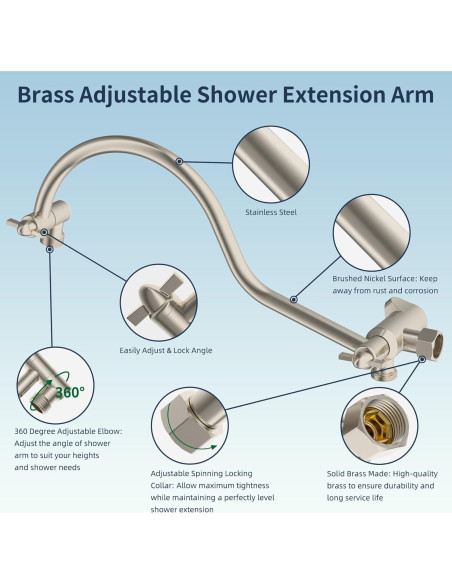 Brass Adjustable Shower Extension Arm

Stainless Steel

Brushed Nickel Surface: Keep away from rust and corrosion

Easily Adjust & Lock Angle

360°

360 Degree Adjustable Elbow: Adjust the angle of shower arm to suit your heights and shower needs

Adjustable Spinning Locking Collar: Allow maximum tightness while maintaining a perfectly level shower extension

Solid Brass Made: High-quality brass to ensure durability and long service life