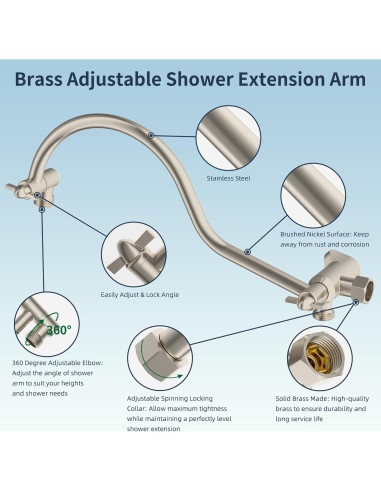 Brass Adjustable Shower Extension Arm

Stainless Steel

Brushed Nickel Surface: Keep away from rust and corrosion

Easily Adjust & Lock Angle

360°

360 Degree Adjustable Elbow: Adjust the angle of shower arm to suit your heights and shower needs

Adjustable Spinning Locking Collar: Allow maximum tightness while maintaining a perfectly level shower extension

Solid Brass Made: High-quality brass to ensure durability and long service life