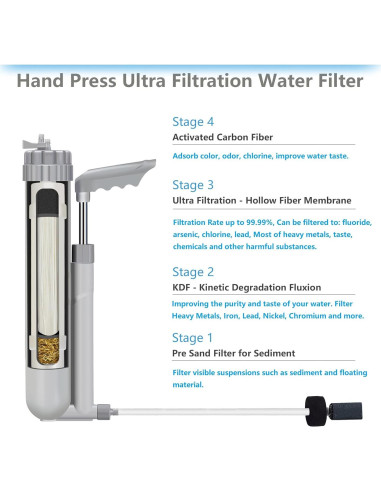 Hand Press Ultra Filtration Water Filter

Stage 4
Activated Carbon Fiber

Adsorb color, odor, chlorine, improve water taste.

Stage 3
Ultra Filtration - Hollow Fiber Membrane

Filtration Rate up to 99.99%, Can be filtered to: fluoride, arsenic, chlorine, lead, Most of heavy metals, taste, chemicals and other harmful substances.

Stage 2
KDF - Kinetic Degradation Fluxion

Improving the purity and taste of your water. Filter Heavy Metals, Iron, Lead, Nickel, Chromium and more.

Stage 1
Pre Sand Filter for Sediment

Filter visible suspensions such as sediment and floating material.