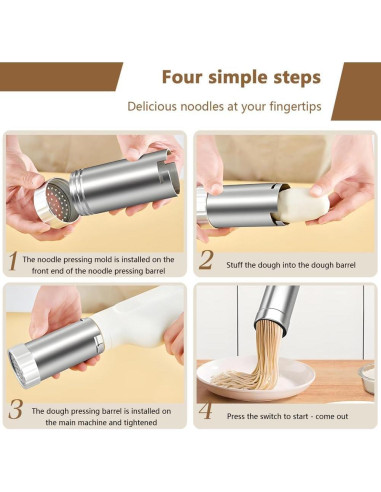 Four simple steps

Delicious noodles at your fingertips

1 The noodle pressing mold is installed on the front end of the noodle pressing barrel

2 Stuff the dough into the dough barrel

3 The dough pressing barrel is installed on the main machine and tightened

4 Press the switch to start - come out