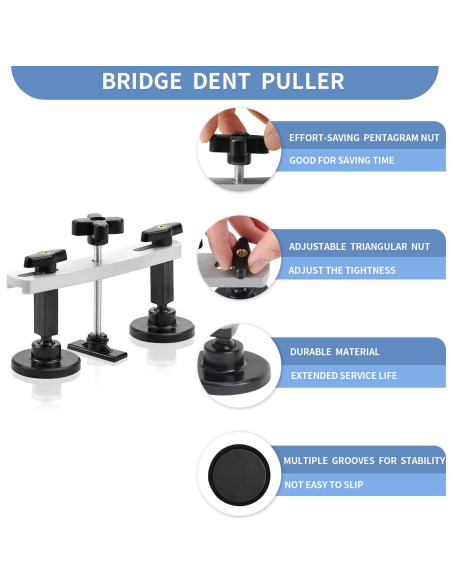 BRIDGE DENT PULLER

EFFORT-SAVING PENTAGRAM NUT
GOOD FOR SAVING TIME

ADJUSTABLE TRIANGULAR NUT
ADJUST THE TIGHTNESS

DURABLE MATERIAL
EXTENDED SERVICE LIFE

MULTIPLE GROOVES FOR STABILITY
NOT EASY TO SLIP