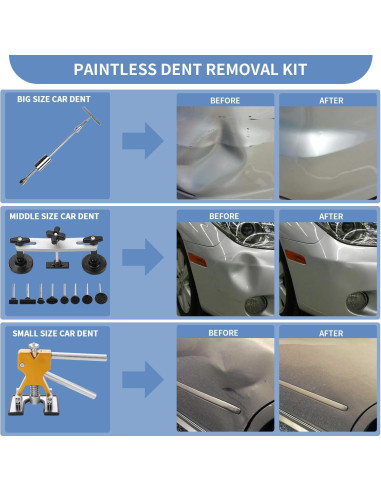 PAINTLESS DENT REMOVAL KIT

BIG SIZE CAR DENT

BEFORE

AFTER

MIDDLE SIZE CAR DENT

BEFORE

AFTER

SMALL SIZE CAR DENT

BEFORE

AFTER