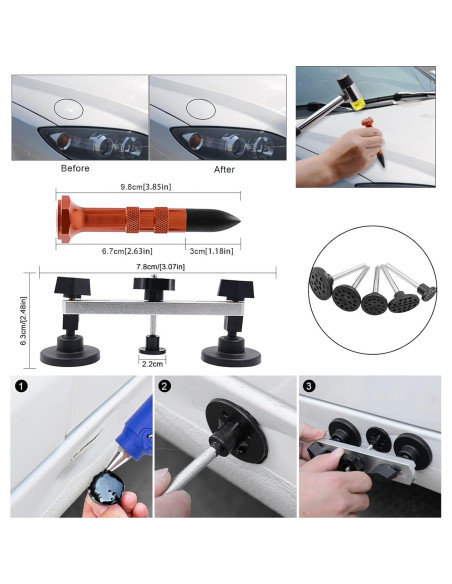 Before

After

9.8cm[3.85in]

6.7cm[2.63in]

3cm[1.18in]

7.8cm/[3.07in]

6.3cm/[2.48in]

2.2cm

1

2

3