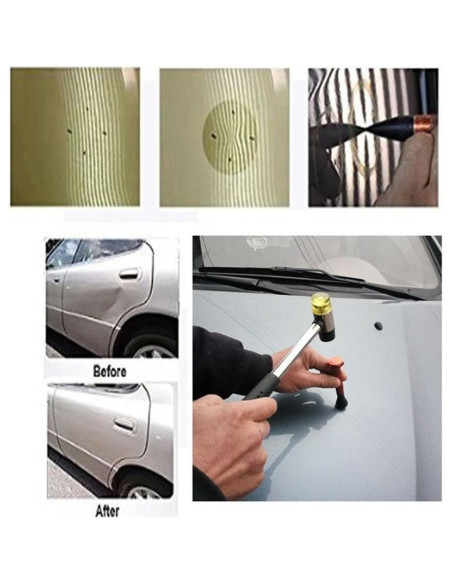 Before

After