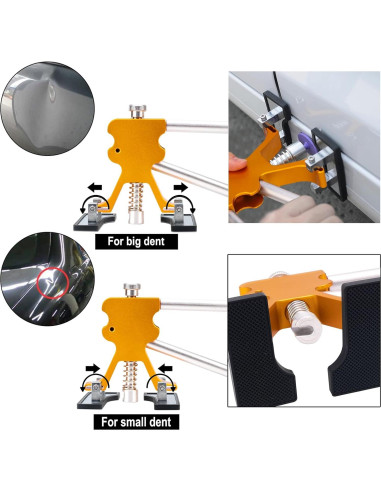 For big dent

For small dent