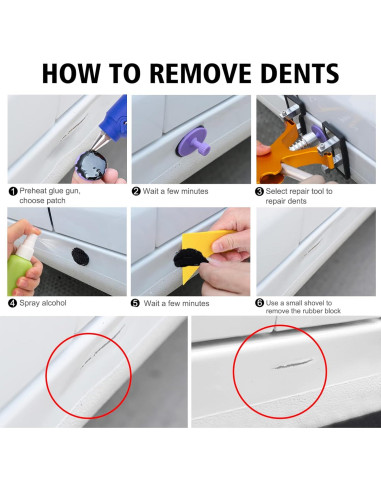 HOW TO REMOVE DENTS

❶ Preheat glue gun, choose patch

❷ Wait a few minutes

❸ Select repair tool to repair dents

❹ Spray alcohol

❺ Wait a few minutes

❻ Use a small shovel to remove the rubber block