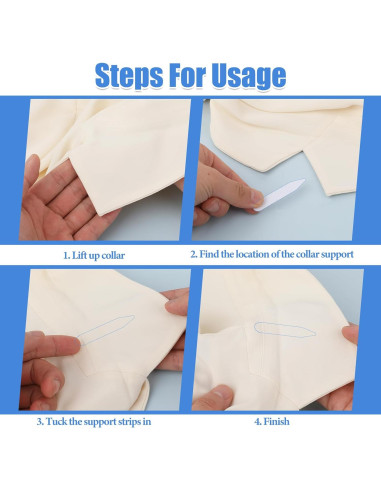 Steps For Usage

1. Lift up collar

2. Find the location of the collar support

3. Tuck the support strips in

4. Finish