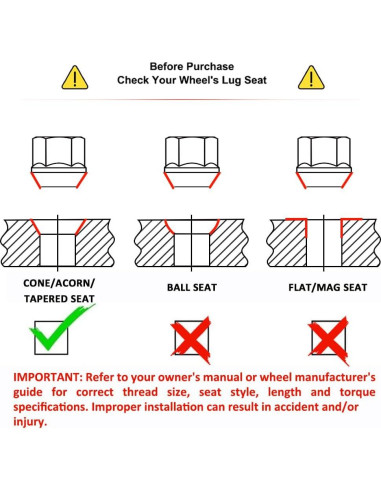 Before Purchase
Check Your Wheel's Lug Seat

CONE/ACORN/ TAPERED SEAT

BALL SEAT

FLAT/MAG SEAT

IMPORTANT: Refer to your owner's manual or wheel manufacturer's guide for correct thread size, seat style, length and torque specifications. Improper installation can result in accident and/or injury.