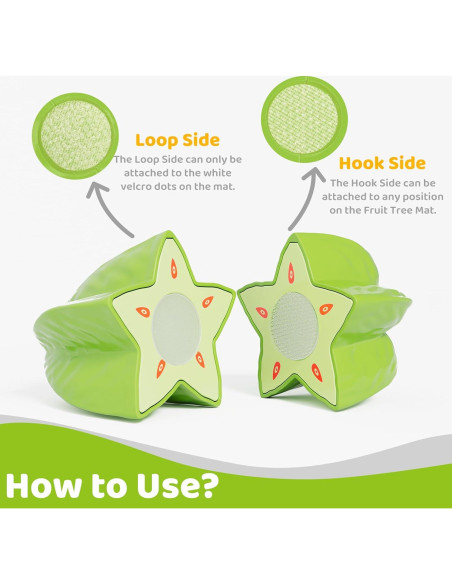 Loop Side
The Loop Side can only be attached to the white velcro dots on the mat.

Hook Side
The Hook Side can be attached to any position on the Fruit Tree Mat.

How to Use?