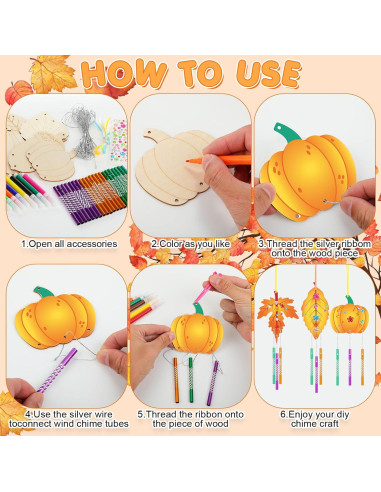 HOW TO USE

1.Open all accessories

2.Color as you like

3.Thread the silver ribbom onto the wood piece

4.Use the silver wire toconnect wind chime tubes

5.Thread the ribbon onto the piece of wood

6.Enjoy your diy chime craft