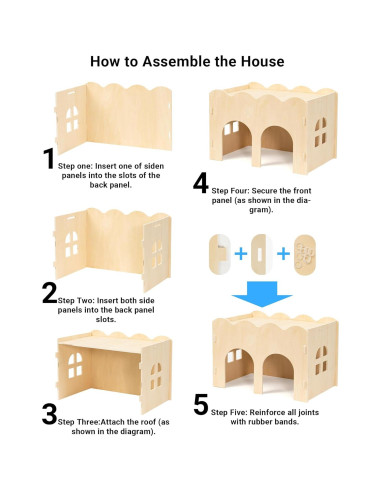 How to Assemble the House

1 Step one: Insert one of siden panels into the slots of the back panel.

2 Step Two: Insert both side panels into the back panel slots.

3 Step Three:Attach the roof (as shown in the diagram).

4 Step Four: Secure the front panel (as shown in the diagram).

+ +

5 Step Five: Reinforce all joints with rubber bands.