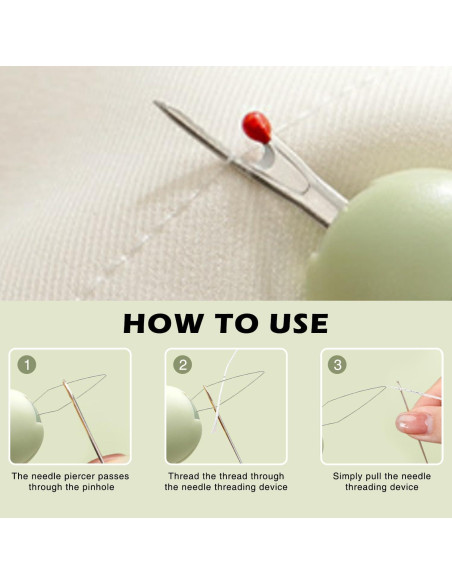 HOW TO USE

1

The needle piercer passes through the pinhole

2

Thread the thread through the needle threading device

3

Simply pull the needle threading device