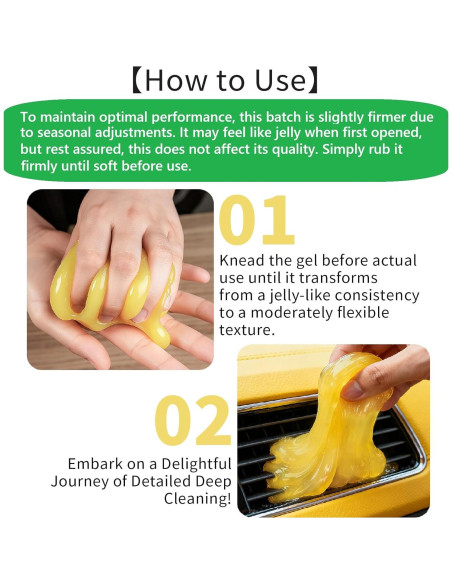 【How to Use】

To maintain optimal performance, this batch is slightly firmer due to seasonal adjustments. It may feel like jelly when first opened, but rest assured, this does not affect its quality. Simply rub it firmly until soft before use.

01

Knead the gel before actual use until it transforms from a jelly-like consistency to a moderately flexible texture.

02

Embark on a Delightful Journey of Detailed Deep Cleaning!